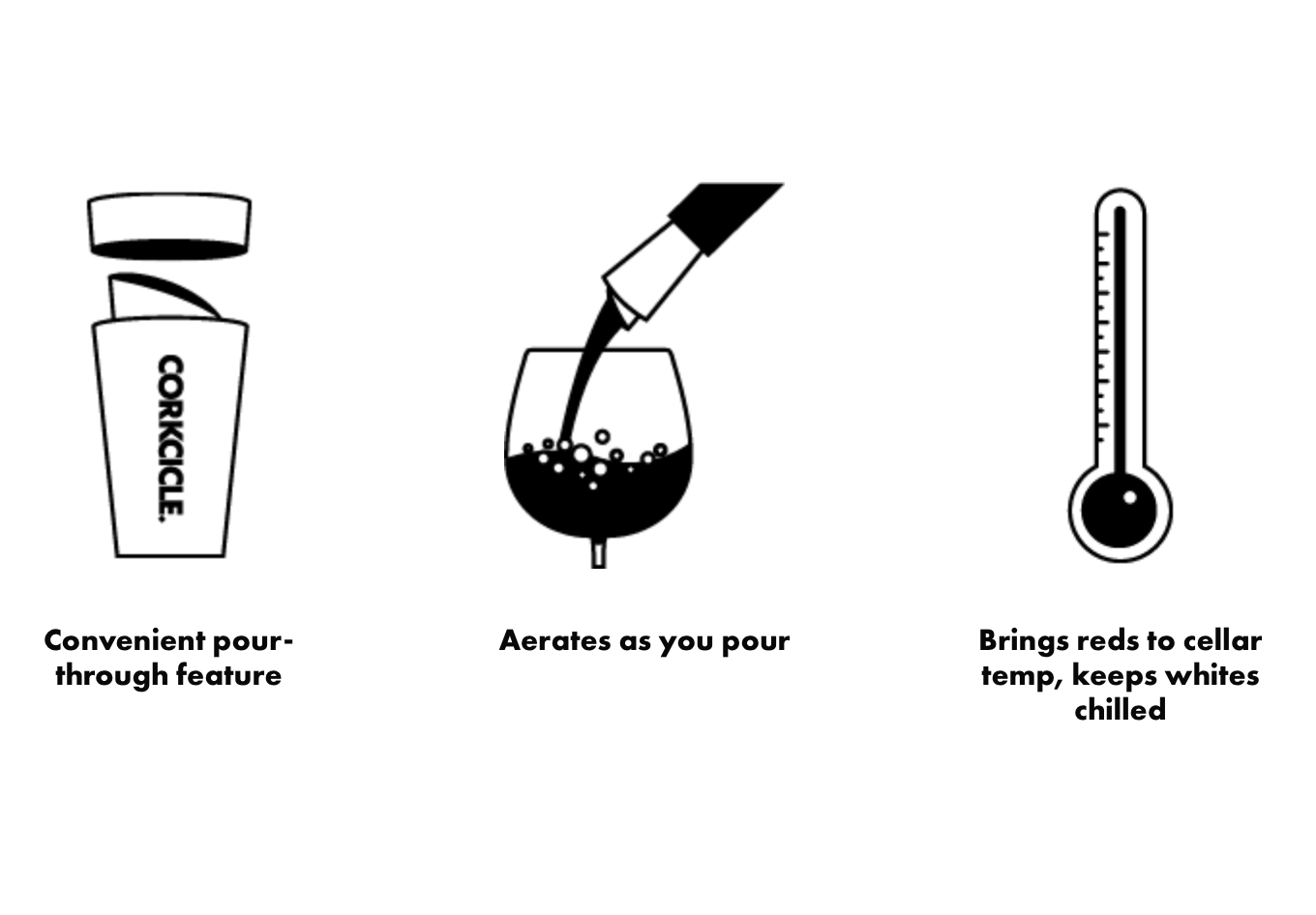 CORKCICLE.

Convenient pour-through feature

Aerates as you pour

Brings reds to cellar temp, keeps whites chilled